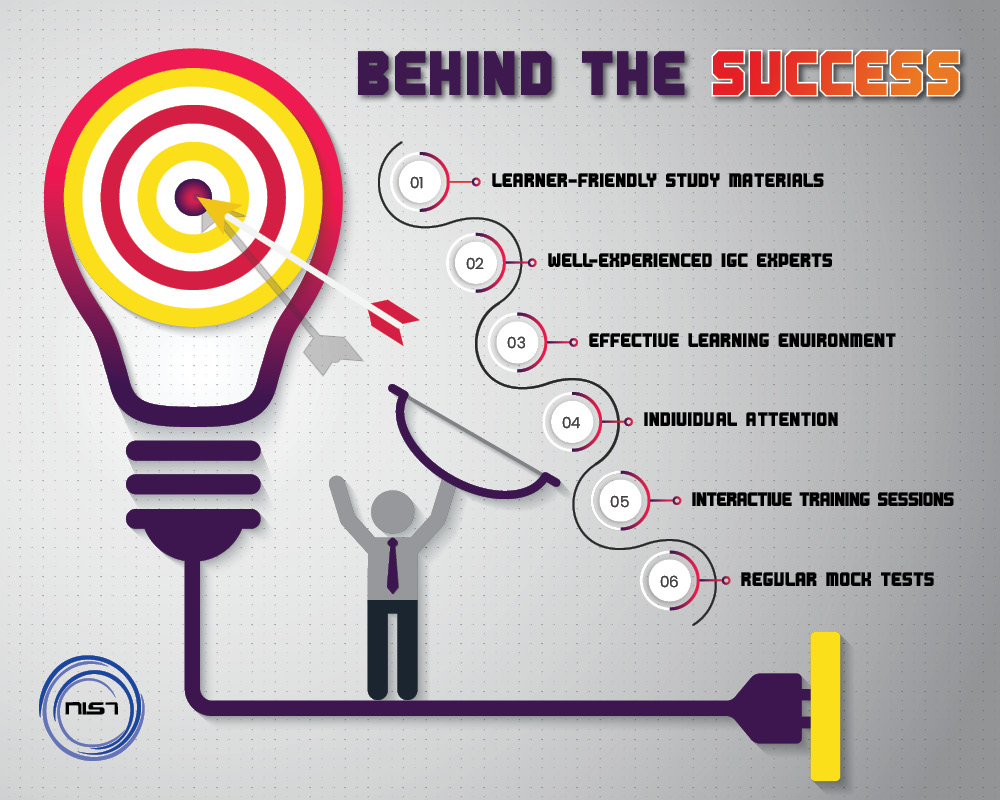 BEHIND THE SUCCESS

01 LEARNER-FRIENDLY STUDY MATERIALS

02 WELL-EXPERIENCED IGC EXPERTS

03 EFFECTIVE LEARNING ENVIRONMENT

04 INDIVIDUAL ATTENTION

05 INTERACTIVE TRAINING SESSIONS

06 REGULAR MOCK TESTS

NIST